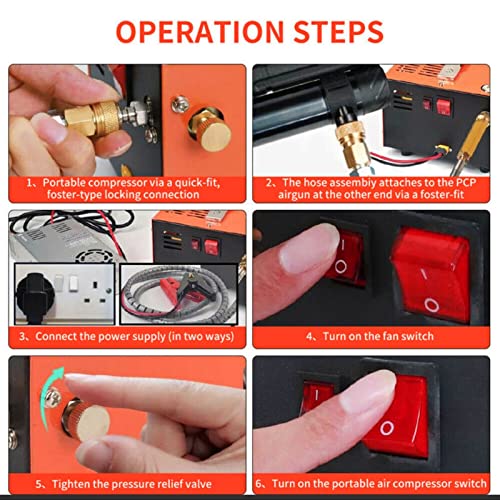 OPERATION STEPS

1、Portable compressor via a quick-fit, foster-type locking connection

2、The hose assembiy attaches to the PCP airgun at the other end via a foster-fit

3、Connect the power supply (in two ways)

4、Turn on the fan switch

5、Tighten the pressure relief valve

6、Turn on the portable air compressor switch