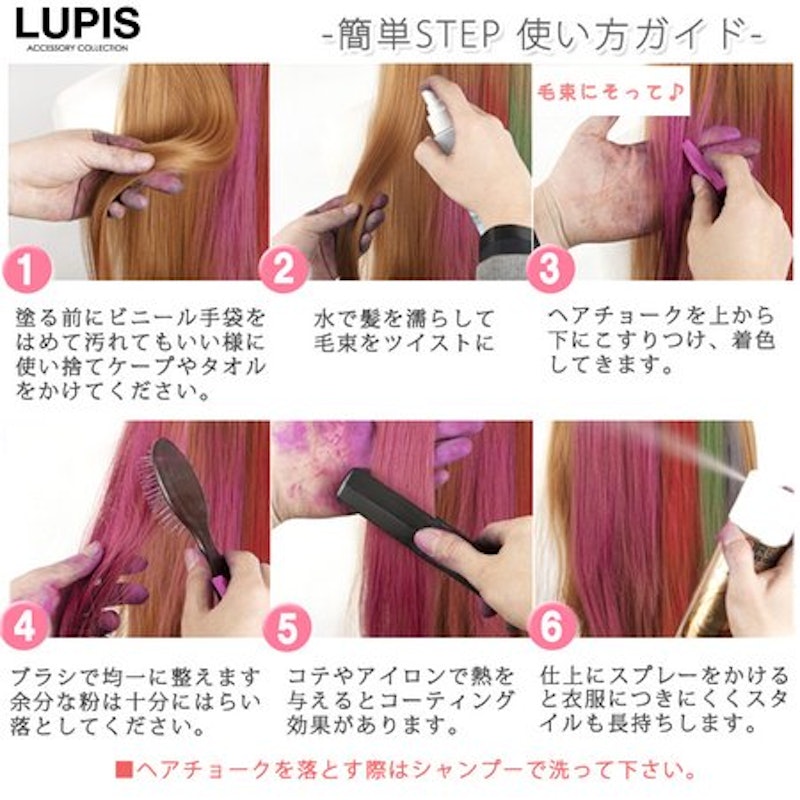 LUPIS
ACCESSORY COLLECTION

-簡単STEP 使い方ガイド-

毛束にそって♪

1
塗る前にビニール手袋をはめて汚れてもいい様に使い捨てケープやタオルをかけてください。

2
水で髪を濡らして毛束をツイストに

3
ヘアチョークを上から下にこすりつけ、着色してきます。

4
ブラシで均一に整えます余分な粉は十分にはらい落としてください。

5
コテやアイロンで熱を与えるとコーティング効果があります。

6
仕上にスプレーをかけると衣服につきにくくスタイルも長持ちします。

■ヘアチョークを落とす際はシャンプーで洗って下さい。