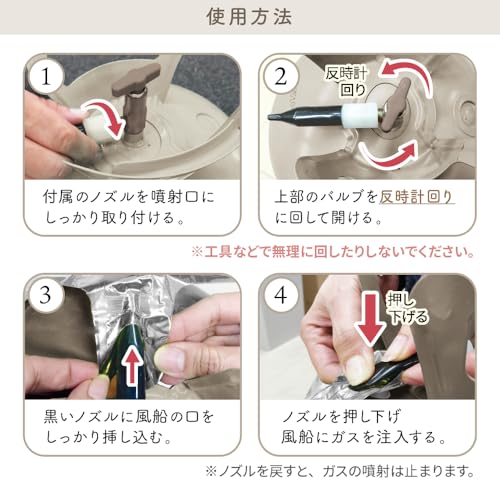 使用方法

1

付属のノズルを噴射口にしっかり取り付ける。

2

反時計回り

上部のバルブを反時計回りに回して開ける。

※工具などで無理に回したりしないでください。

3

黒いノズルに風船の口をしっかり挿し込む。

4

押し下げる

ノズルを押し下げ風船にガスを注入する。

※ノズルを戻すと、ガスの噴射は止まります。