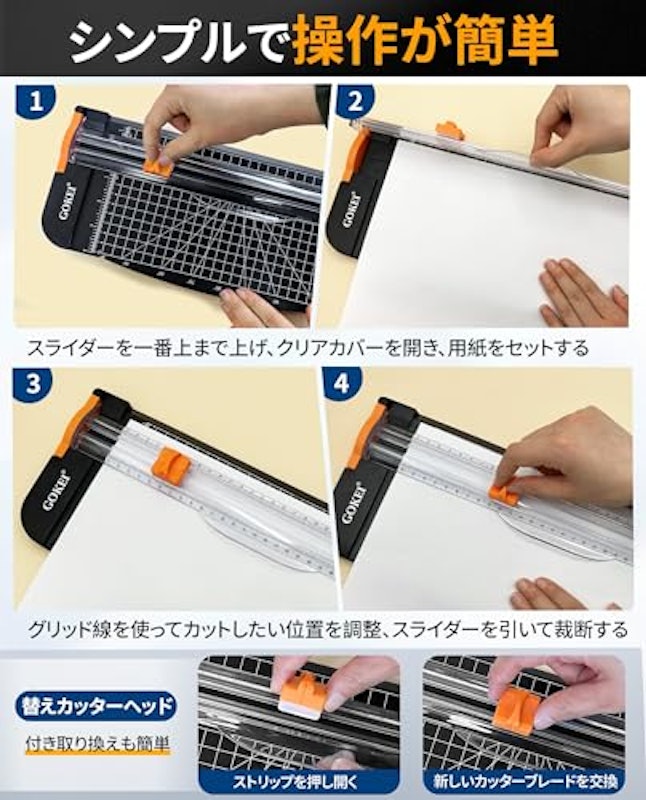 シンプルで操作が簡単

1

GOKEI

2

GOKEI

スライダーを一番上まで上げ、クリアカバーを開き、用紙をセットする

3

GOKEI

4

GOKEI

グリッド線を使ってカットしたい位置を調整、スライダーを引いて裁断する

替えカッターヘッド

付き取り換えも簡単

ストリップを押し開く

新しいカッターブレードを交換