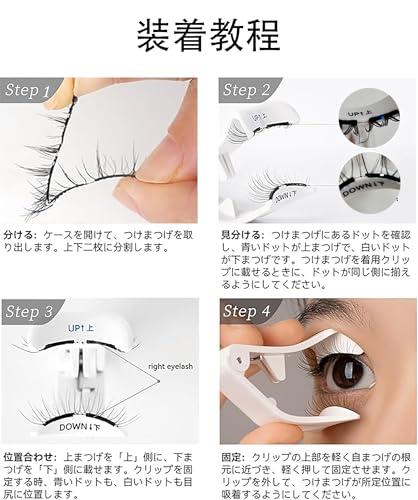 装着教程

Step 1

分ける：ケースを開けて、つけまつげを取り出します。上下二枚に分割します。

Step 2

UP↑上

UP↑上

DOWN↓下

DOWN↓下

見分ける：つけまつげにあるドットを確認し、青いドットが上まつげで、白いドットが下まつげです。つけまつげを着用クリップに載せるときに、ドットが同じ側に揃えるようにしてください。

Step 3

UP↑上

right eyelash

DOWN↓下

位置合わせ：上まつげを「上」側に、下まつげを「下」側に載せます。クリップを固定する時、青いドットも、白いドットも目尻に位置します。

Step 4

固定：クリップの上部を軽く自まつげの根元に近づき、軽く押して固定させます。クリップを外して、つけまつげが所定位置に吸着するようにしてください。