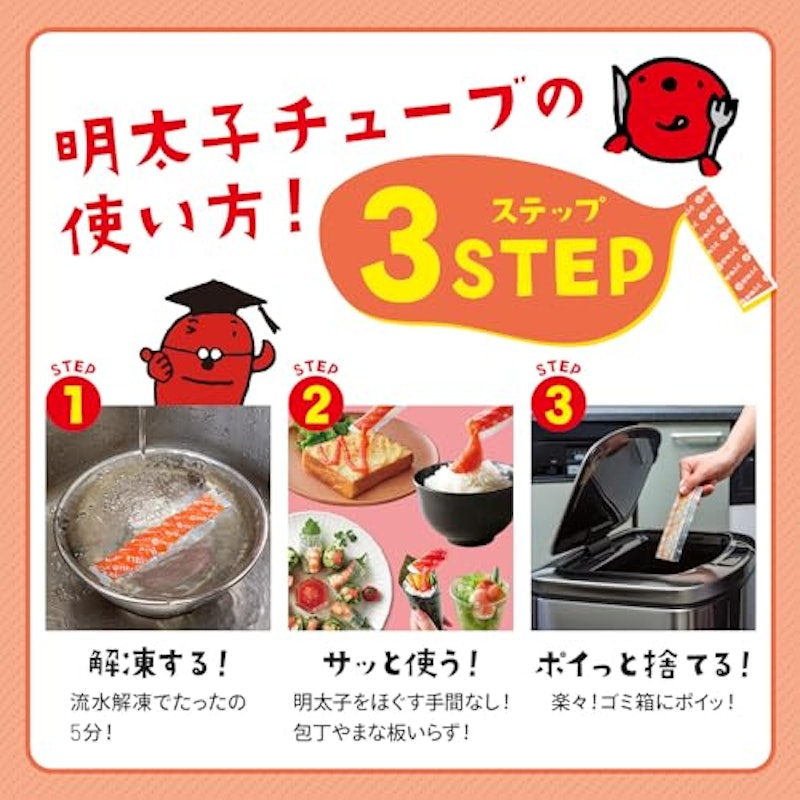 明太子チューブの使い方！

ステップ
3STEP

STEP
1

解凍する！
流水解凍でたったの5分！

STEP
2

サッと使う！
明太子をほぐす手間なし！
包丁やまな板いらず！

STEP
3

ポイっと捨てる！
楽々！ゴミ箱にポイッ！