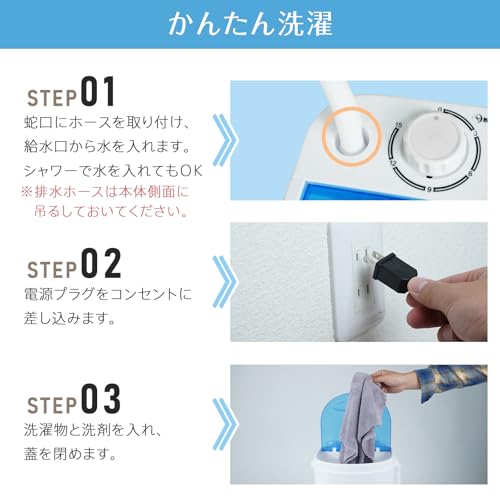 かんたん洗濯

STEP01
蛇口にホースを取り付け、給水口から水を入れます。シャワーで水を入れてもOK
※排水ホースは本体側面に吊るしておいてください。

0
3
6
9
12
15

STEP02
電源プラグをコンセントに差し込みます。

STEP03
洗濯物と洗剤を入れ、蓋を閉めます。