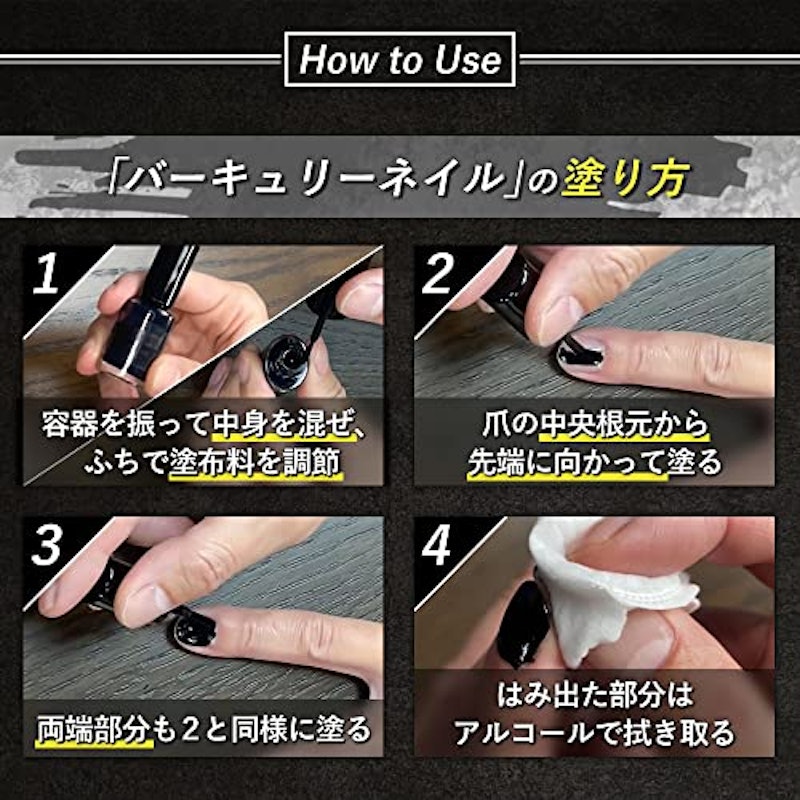 How to Use

「バーキュリーネイル」の塗り方

1
容器を振って中身を混ぜ、ふちで塗布料を調節

2
爪の中央根元から先端に向かって塗る

3
両端部分も2と同様に塗る

4
はみ出た部分はアルコールで拭き取る