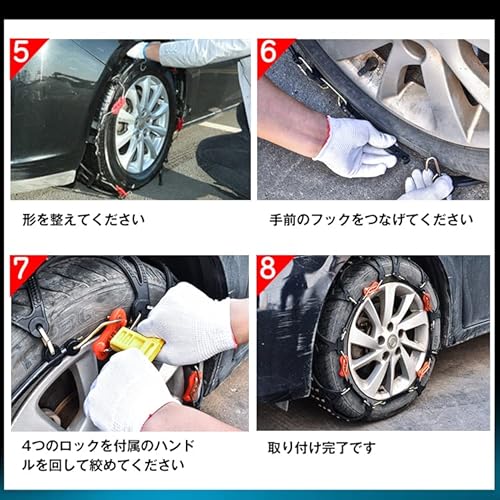 5

形を整えてください

6

手前のフックをつなげてください

7

4つのロックを付属のハンドルを回して絞めてください

8

取り付け完了です