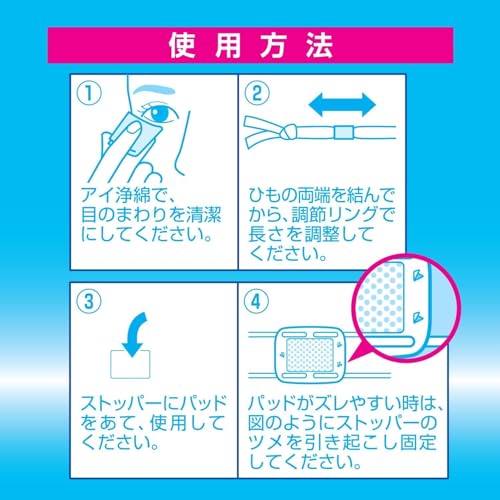 使用方法

①
アイ浄綿で、目のまわりを清潔にしてください。

②
ひもの両端を結んでから、調節リングで長さを調整してください。

③
ストッパーにパッドをあて、使用してください。

④
パッドがズレやすい時は、図のようにストッパーのツメを引き起こし固定してください。