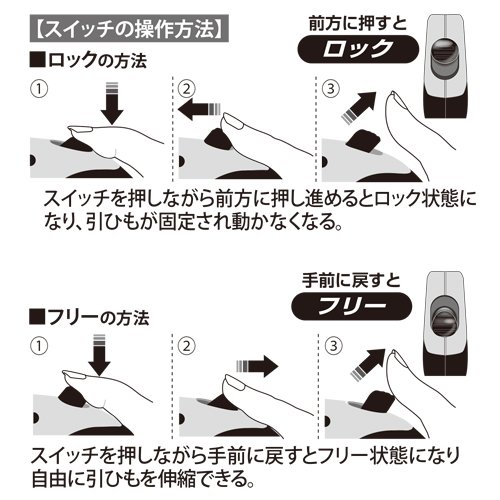 【スイッチの操作方法】

前方に押すと
ロック

■ロックの方法

①

②

③

スイッチを押しながら前方に押し進めるとロック状態になり、引ひもが固定され動かなくなる。

手前に戻すと
フリー

■フリーの方法

①

②

③

スイッチを押しながら手前に戻すとフリー状態になり自由に引ひもを伸縮できる。