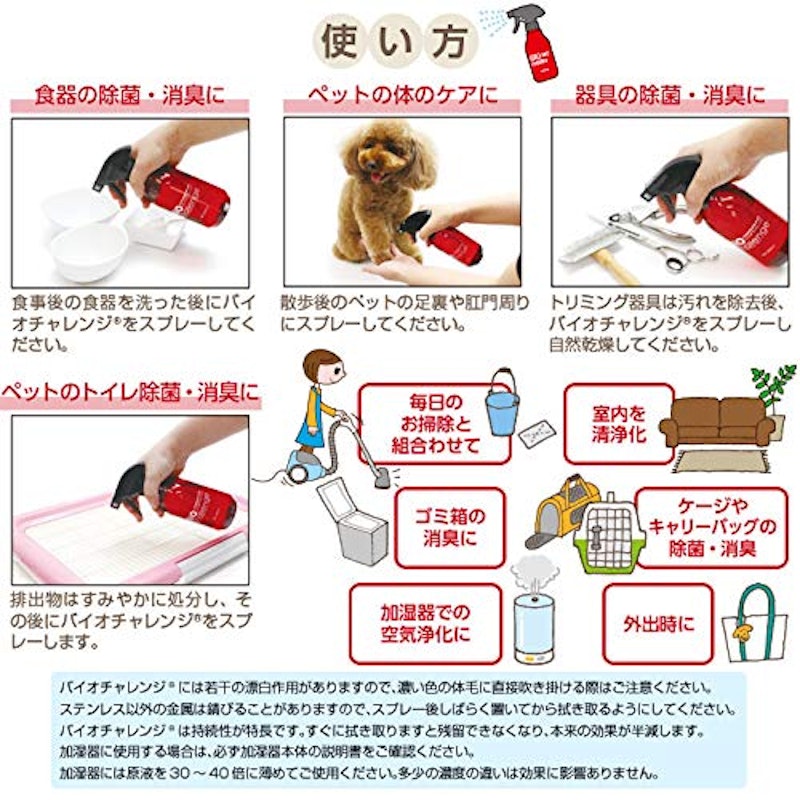 使い方

食器の除菌・消臭に

食事後の食器を洗った後にバイオチャレンジ®をスプレーしてください。

ペットの体のケアに

散歩後のペットの足裏や肛門周りにスプレーしてください。

器具の除菌・消臭に

トリミング器具は汚れを除去後、バイオチャレンジ®をスプレーし自然乾燥してください。

ペットのトイレ除菌・消臭に

排出物はすみやかに処分し、その後にバイオチャレンジ®をスプレーします。

毎日のお掃除と組合わせて

室内を清浄化

ゴミ箱の消臭に

ケージやキャリーバッグの除菌・消臭

加湿器での空気浄化に

外出時に

バイオチャレンジ®には若干の漂白作用がありますので、濃い色の体毛に直接吹き掛ける際はご注意ください。
ステンレス以外の金属は錆びることがありますので、スプレー後しばらく置いてから拭き取るようにしてください。
バイオチャレンジ®は持続性が特長です。すぐに拭き取りますと残留できなくなり、本来の効果が半減します。
加湿器に使用する場合は、必ず加湿器本体の説明書をご確認ください。
加湿器には原液を30～40倍に薄めてご使用ください。多少の濃度の違いは効果に影響ありません。