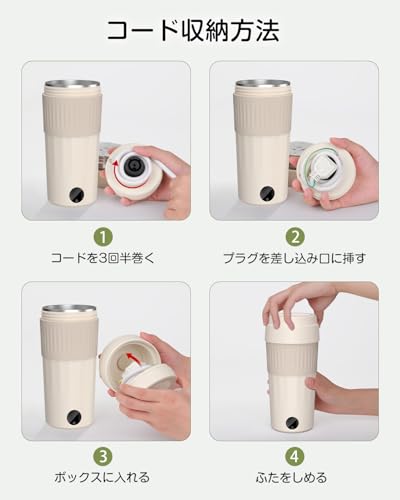 コード収納方法

1
コードを3回半巻く

2
プラグを差し込み口に挿す

3
ボックスに入れる

4
ふたをしめる