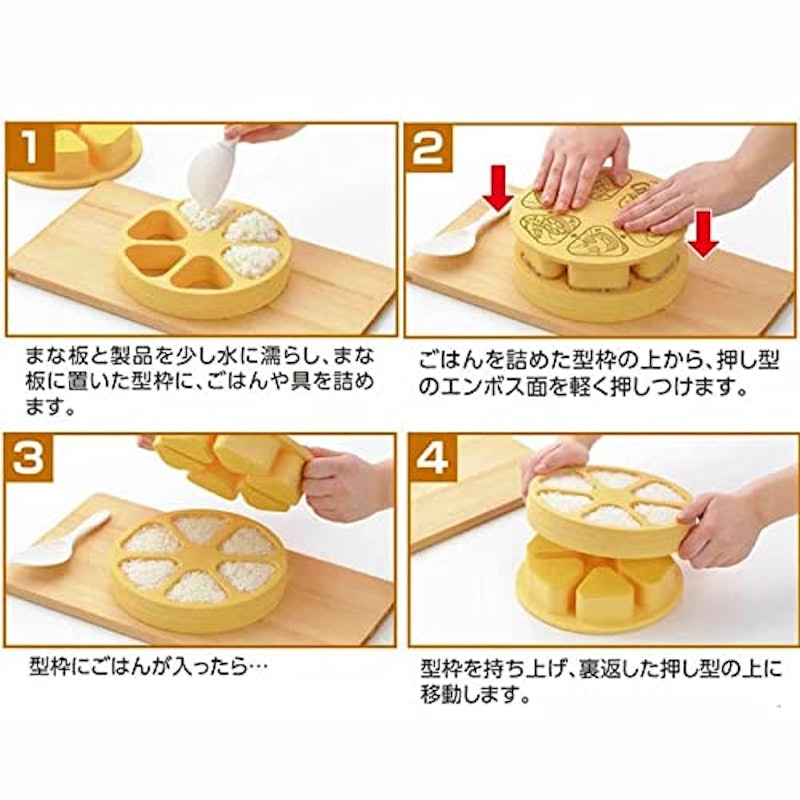 1

まな板と製品を少し水に濡らし、まな板に置いた型枠に、ごはんや具を詰めます。

2

ごはんを詰めた型枠の上から、押し型のエンボス面を軽く押しつけます。

3

型枠にごはんが入ったら…

4

型枠を持ち上げ、裏返した押し型の上に移動します。