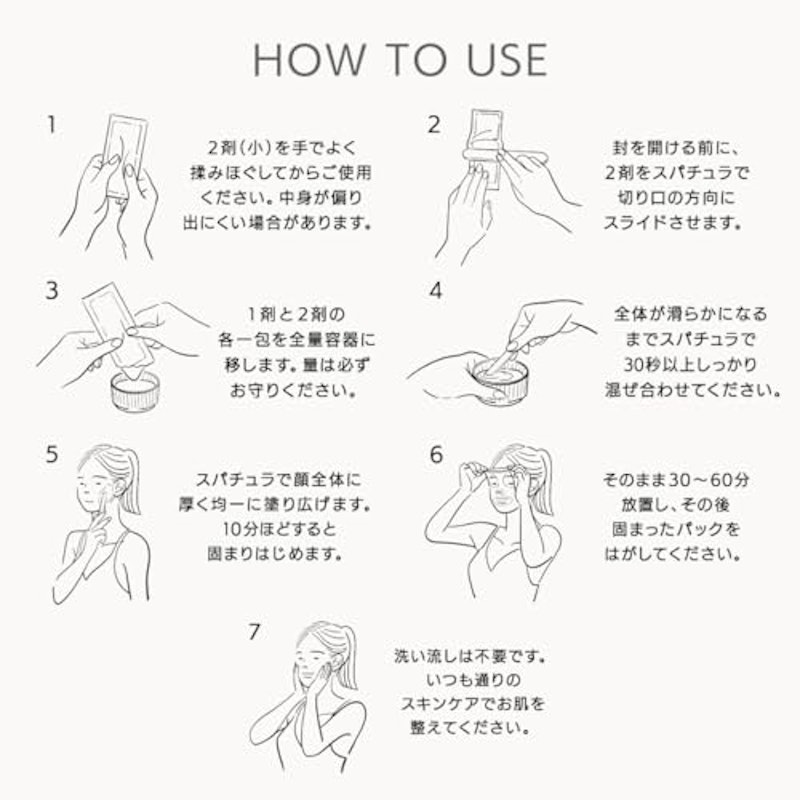 HOW TO USE

1

2剤(小)を手でよく揉みほぐしてからご使用ください。中身が偏り出にくい場合があります。

2

封を開ける前に、2剤をスパチュラで切り口の方向にスライドさせます。

3

1剤と2剤の各一包を全量容器に移します。量は必ずお守りください。

4

全体が滑らかになるまでスパチュラで30秒以上しっかり混ぜ合わせてください。

5

スパチュラで顔全体に厚く均一に塗り広げます。10分ほどすると固まりはじめます。

6

そのまま30～60分放置し、その後固まったパックをはがしてください。

7

洗い流しは不要です。いつも通りのスキンケアでお肌を整えてください。