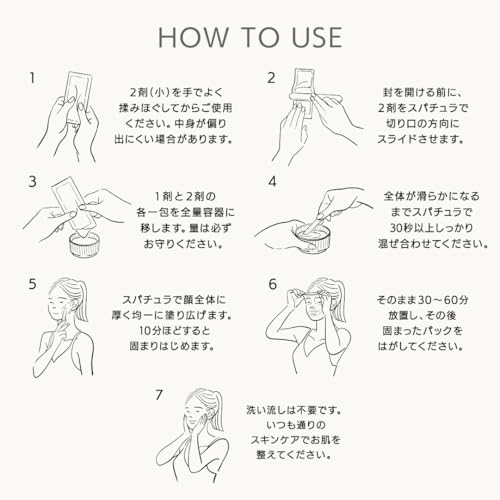 HOW TO USE

1

2剤(小)を手でよく揉みほぐしてからご使用ください。中身が偏り出にくい場合があります。

2

封を開ける前に、2剤をスパチュラで切り口の方向にスライドさせます。

3

1剤と2剤の各一包を全量容器に移します。量は必ずお守りください。

4

全体が滑らかになるまでスパチュラで30秒以上しっかり混ぜ合わせてください。

5

スパチュラで顔全体に厚く均一に塗り広げます。10分ほどすると固まりはじめます。

6

そのまま30～60分放置し、その後固まったパックをはがしてください。

7

洗い流しは不要です。いつも通りのスキンケアでお肌を整えてください。