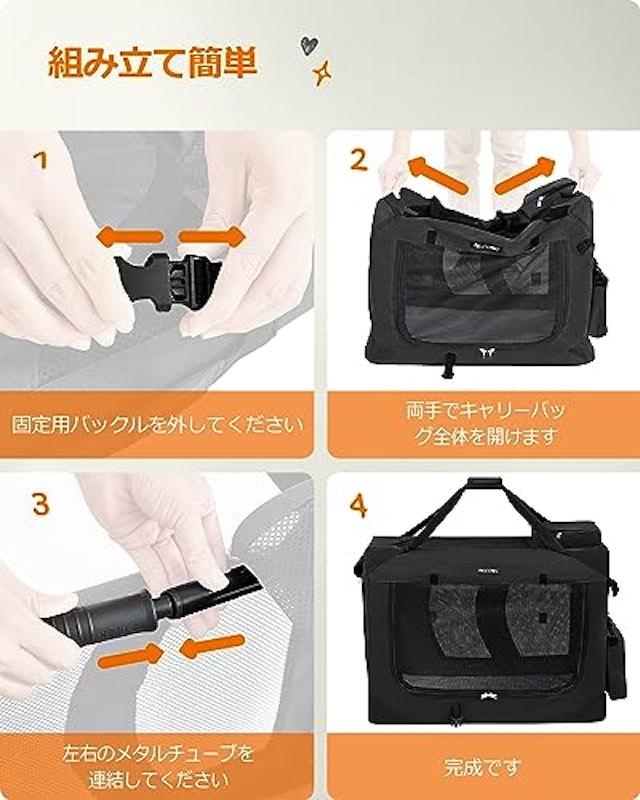 組み立て簡単

1

固定用バックルを外してください

2

両手でキャリーバッグ全体を開けます

3

左右のメタルチューブを連結してください

4

完成です