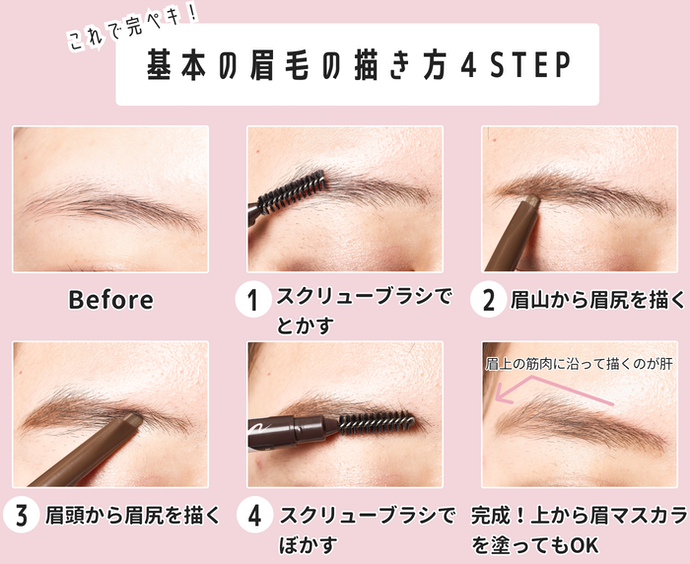 これで完ペキ！

基本の眉毛の描き方4STEP

Before

1 スクリューブラシでとかす

2 眉山から眉尻を描く

3 眉頭から眉尻を描く

4 スクリューブラシでぼかす

眉上の筋肉に沿って描くのが肝

完成！上から眉マスカラを塗ってもOK