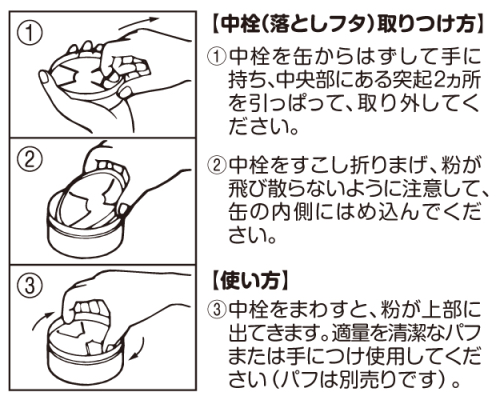 ①

②

③

【中栓(落としフタ)取りつけ方】

①中栓を缶からはずして手に持ち、中央部にある突起2ヵ所を引っぱって、取り外してください。

②中栓をすこし折りまげ、粉が飛び散らないように注意して、缶の内側にはめ込んでください。

【使い方】

③中栓をまわすと、粉が上部に出てきます。適量を清潔なパフまたは手につけ使用してください(パフは別売りです)。