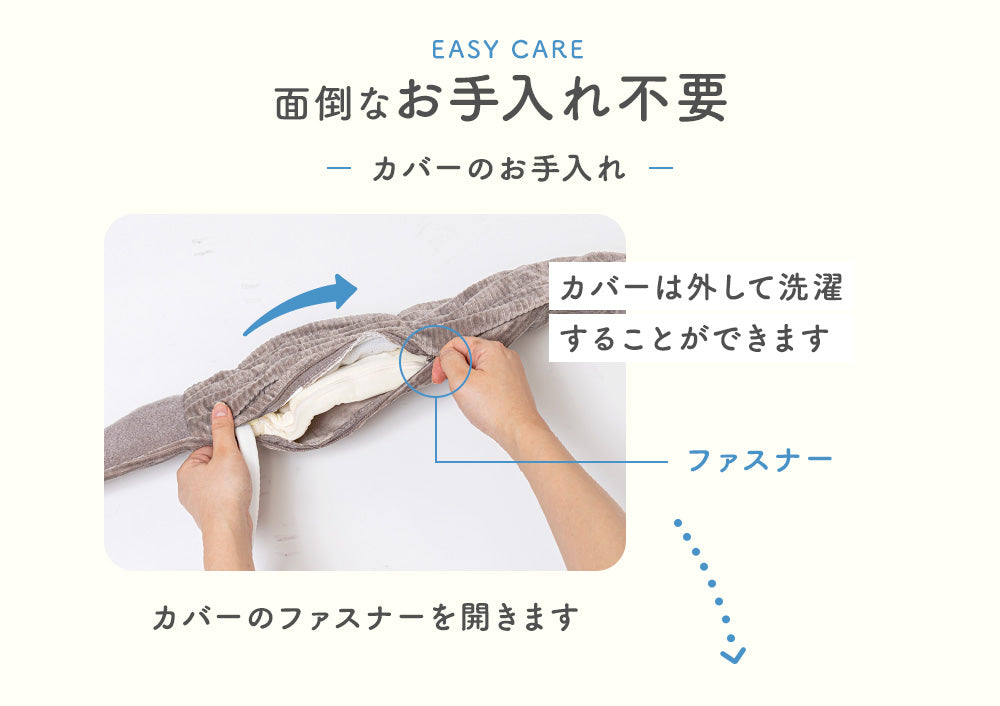 EASY CARE

面倒なお手入れ不要

— カバーのお手入れ —

カバーは外して洗濯することができます

ファスナー

カバーのファスナーを開きます