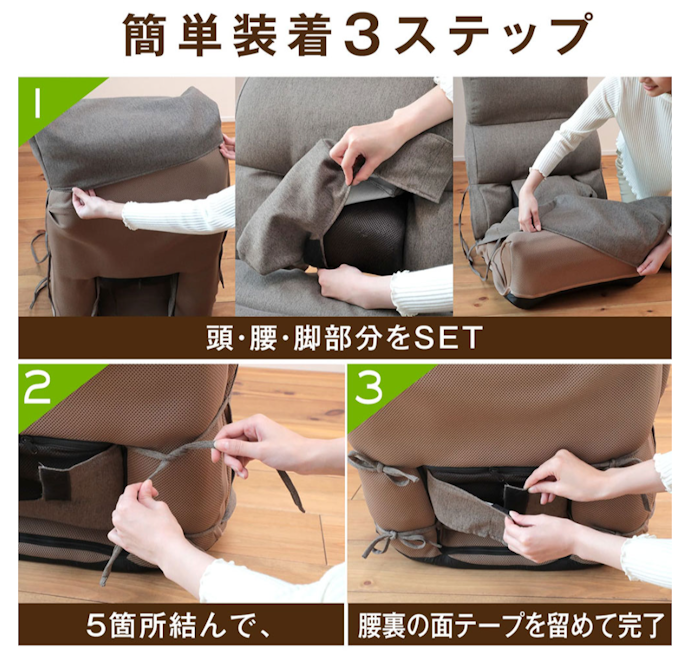 簡単装着3ステップ

1

頭・腰・脚部分をSET

2

5箇所結んで、

3

腰裏の面テープを留めて完了