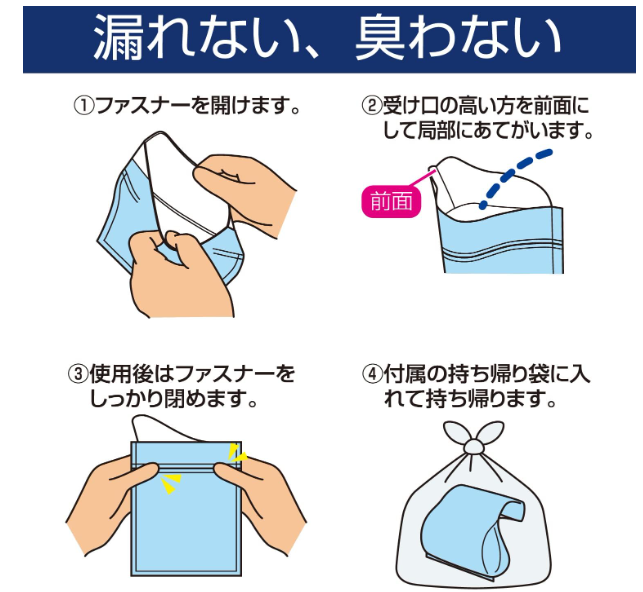 漏れない、臭わない

①ファスナーを開けます。

②受け口の高い方を前面にして局部にあてがいます。

前面

③使用後はファスナーをしっかり閉めます。

④付属の持ち帰り袋に入れて持ち帰ります。