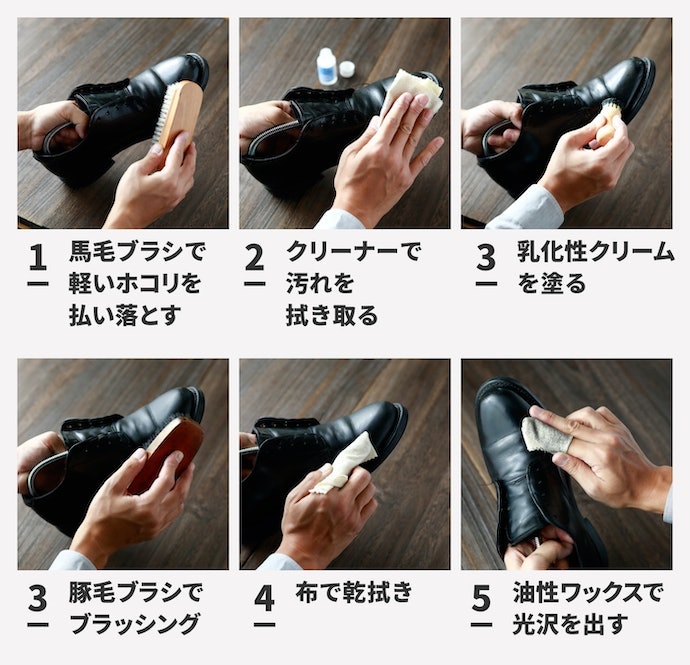 1
馬毛ブラシで軽いホコリを払い落とす

2
クリーナーで汚れを拭き取る

3
乳化性クリームを塗る

3
豚毛ブラシでブラッシング

4
布で乾拭き

5
油性ワックスで光沢を出す