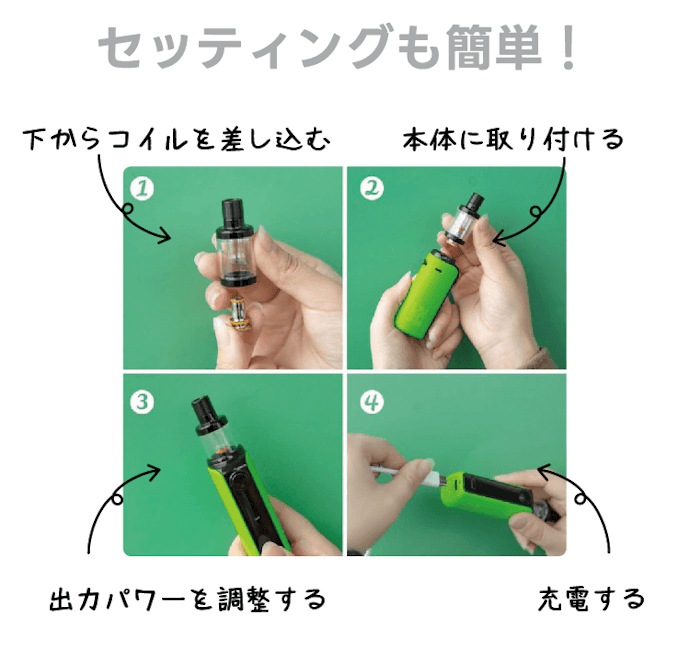 セッティングも簡単！

下からコイルを差し込む

本体に取り付ける

1

2

3

4

出力パワーを調整する

充電する