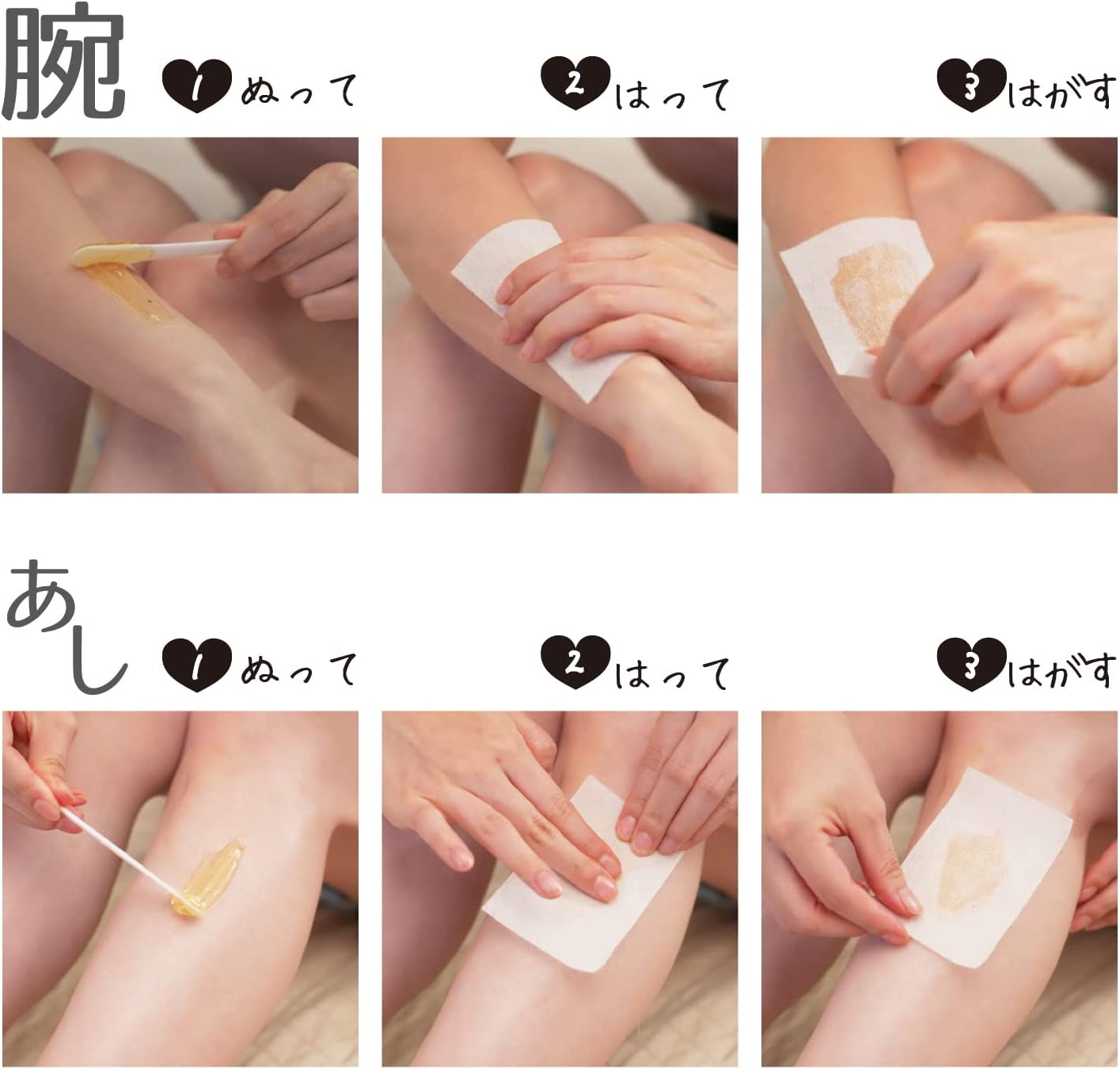 腕

1 ぬって

2 はって

3 はがす

あし

1 ぬって

2 はって

3 はがす