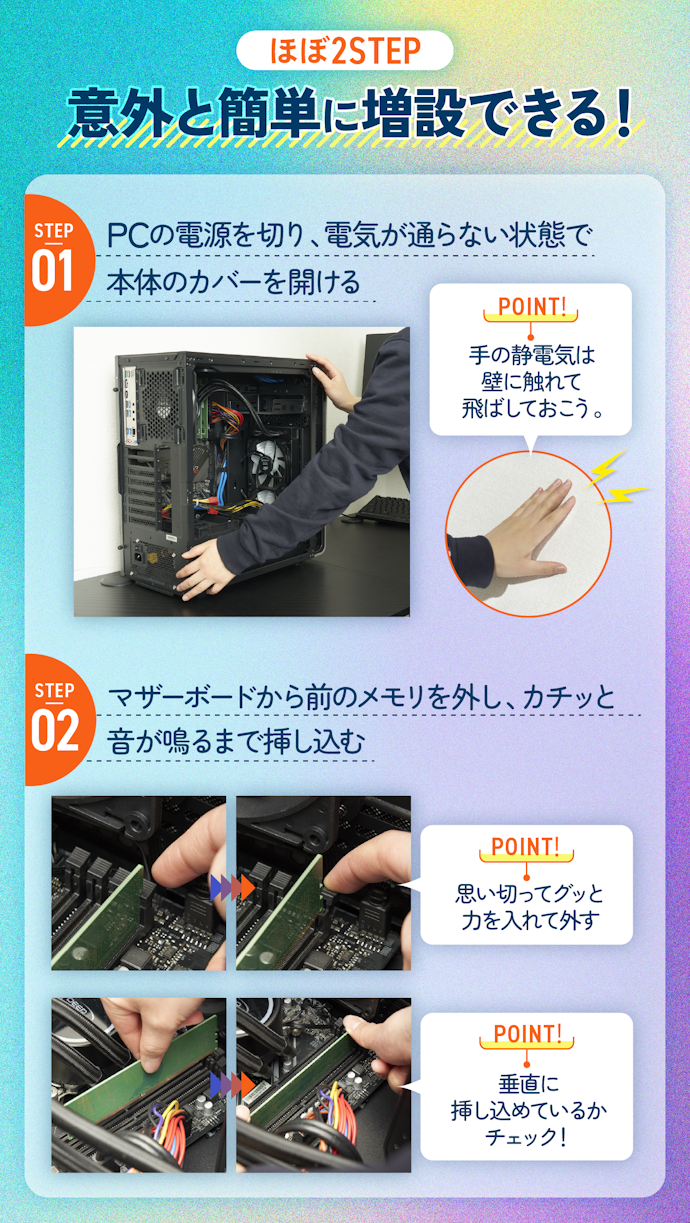 ほぼ2STEP

意外と簡単に増設できる！

STEP 01

PCの電源を切り、電気が通らない状態で本体のカバーを開ける

POINT!

手の静電気は壁に触れて飛ばしておこう。

STEP 02

マザーボードから前のメモリを外し、カチッと音が鳴るまで挿し込む

POINT!

思い切ってグッと力を入れて外す

POINT!

垂直に挿し込めているかチェック！