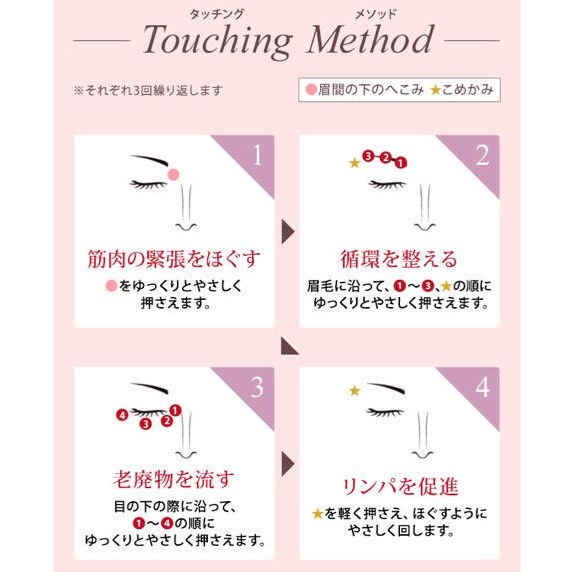 タッチング　メソッド
Touching Method

※それぞれ3回繰り返します

●眉間の下のへこみ ★こめかみ

1

筋肉の緊張をほぐす

●をゆっくりとやさしく押さえます。

2

★ ③ ② ①

循環を整える

眉毛に沿って、①～③、★の順にゆっくりとやさしく押さえます。

3

④ ③ ② ①

老廃物を流す

目の下の際に沿って、①～④の順にゆっくりとやさしく押さえます。

4

★

リンパを促進

★を軽く押さえ、ほぐすようにやさしく回します。