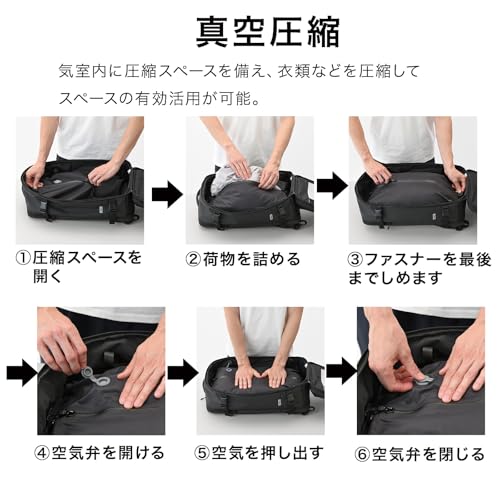 真空圧縮

気室内に圧縮スペースを備え、衣類などを圧縮してスペースの有効活用が可能。

①圧縮スペースを開く

②荷物を詰める

③ファスナーを最後までしめます

④空気弁を開ける

⑤空気を押し出す

⑥空気弁を閉じる