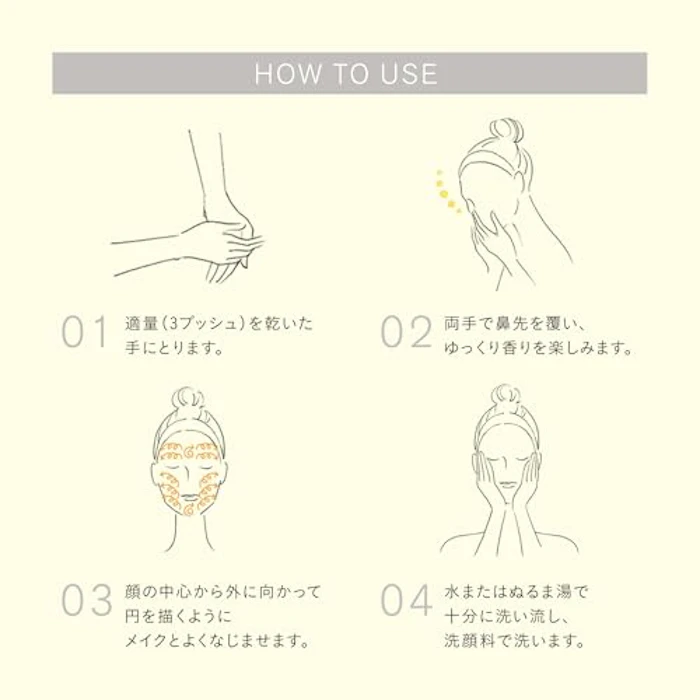 HOW TO USE

01 適量（3プッシュ）を乾いた手にとります。

02 両手で鼻先を覆い、ゆっくり香りを楽しみます。

03 顔の中心から外に向かって円を描くようにメイクとよくなじませます。

04 水またはぬるま湯で十分に洗い流し、洗顔料で洗います。