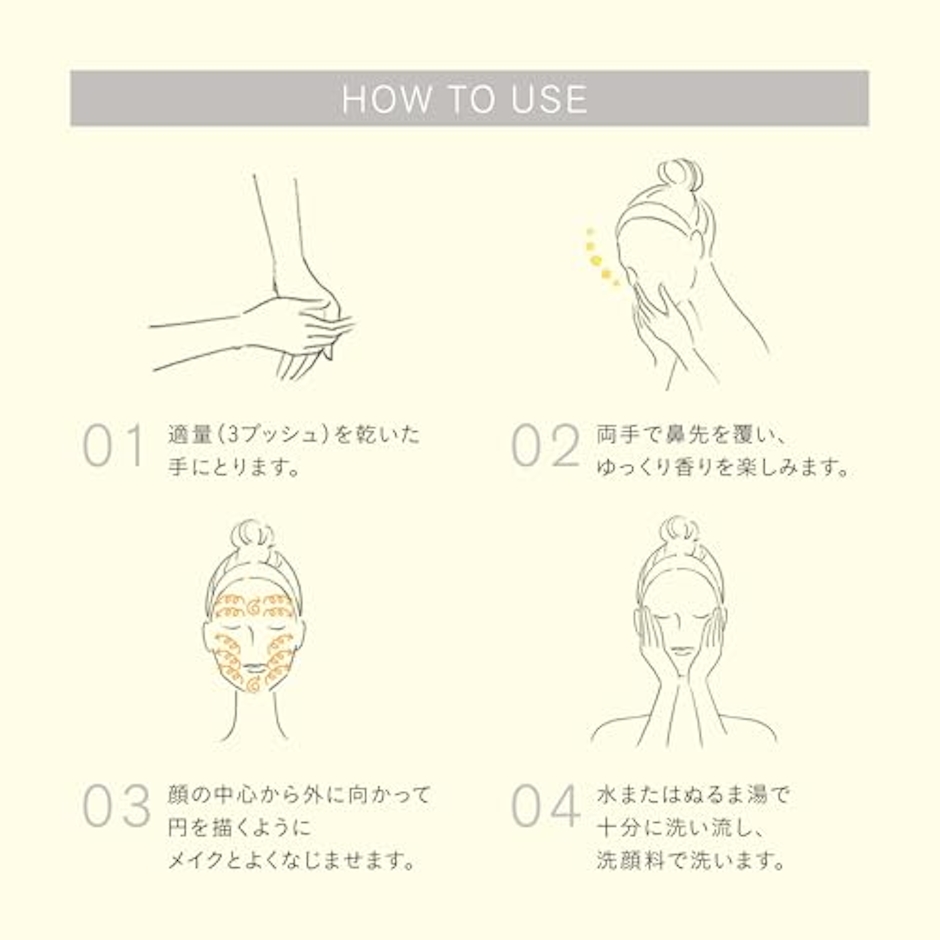 HOW TO USE

01 適量（3プッシュ）を乾いた手にとります。

02 両手で鼻先を覆い、ゆっくり香りを楽しみます。

03 顔の中心から外に向かって円を描くようにメイクとよくなじませます。

04 水またはぬるま湯で十分に洗い流し、洗顔料で洗います。