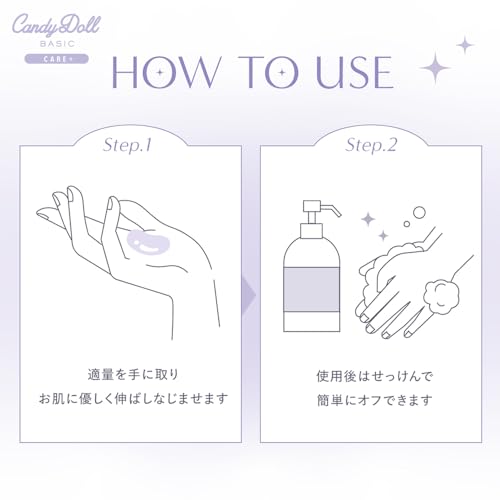 CandyDoll
BASIC
CARE+

HOW TO USE

Step.1

適量を手に取り
お肌に優しく伸ばしなじませます

Step.2

使用後はせっけんで
簡単にオフできます