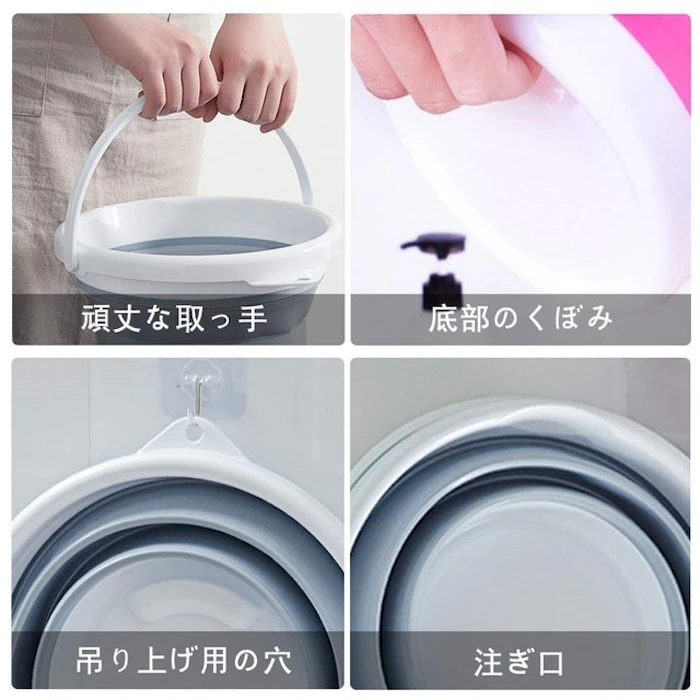 頑丈な取っ手

底部のくぼみ

吊り上げ用の穴

注ぎ口