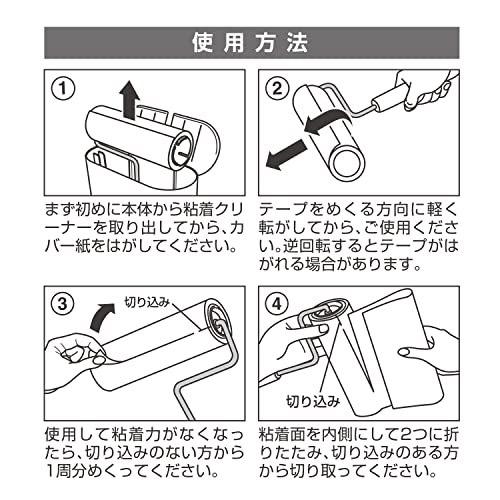 使用方法

①

まず初めに本体から粘着クリーナーを取り出してから、カバー紙をはがしてください。

②

テープをめくる方向に軽く転がしてから、ご使用ください。逆回転するとテープがはがれる場合があります。

③

切り込み

使用して粘着力がなくなったら、切り込みのない方から1周分めくってください。

④

切り込み

粘着面を内側にして2つに折りたたみ、切り込みのある方から切り取ってください。