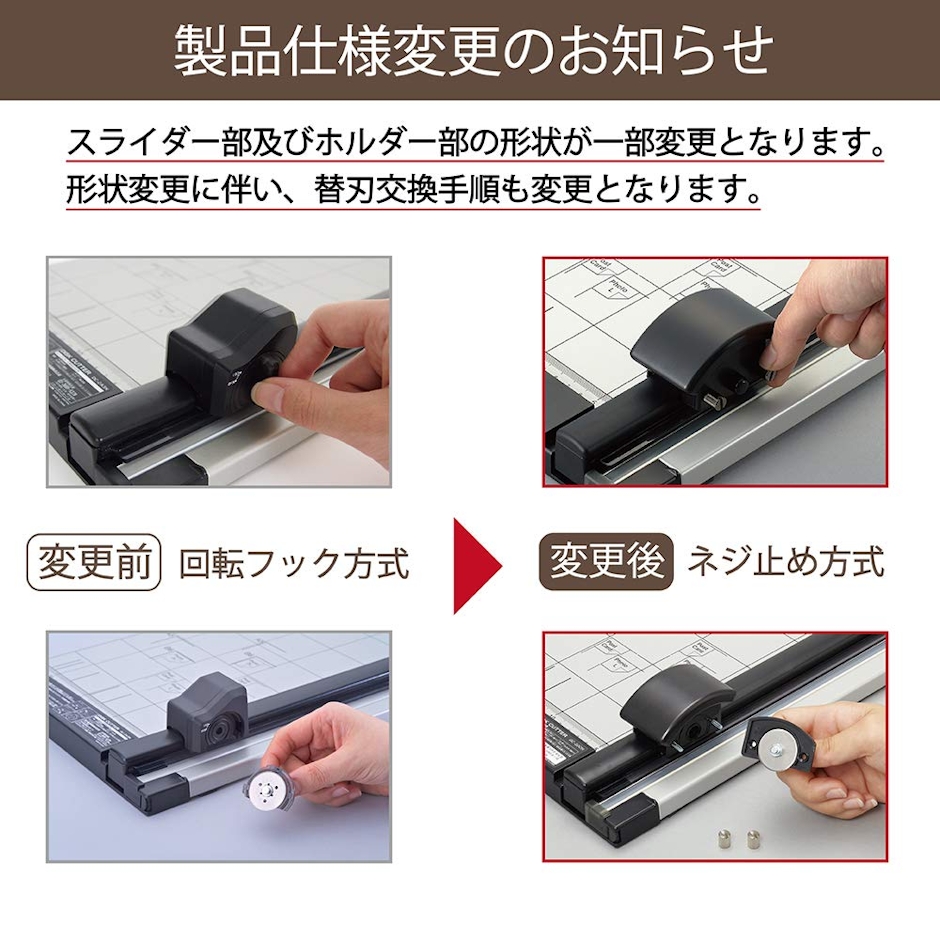 製品仕様変更のお知らせ

スライダー部及びホルダー部の形状が一部変更となります。
形状変更に伴い、替刃交換手順も変更となります。

Post Card

Photo L

Post Card

変更前 回転フック方式

変更後 ネジ止め方式

Post Card

Photo L

Post Card