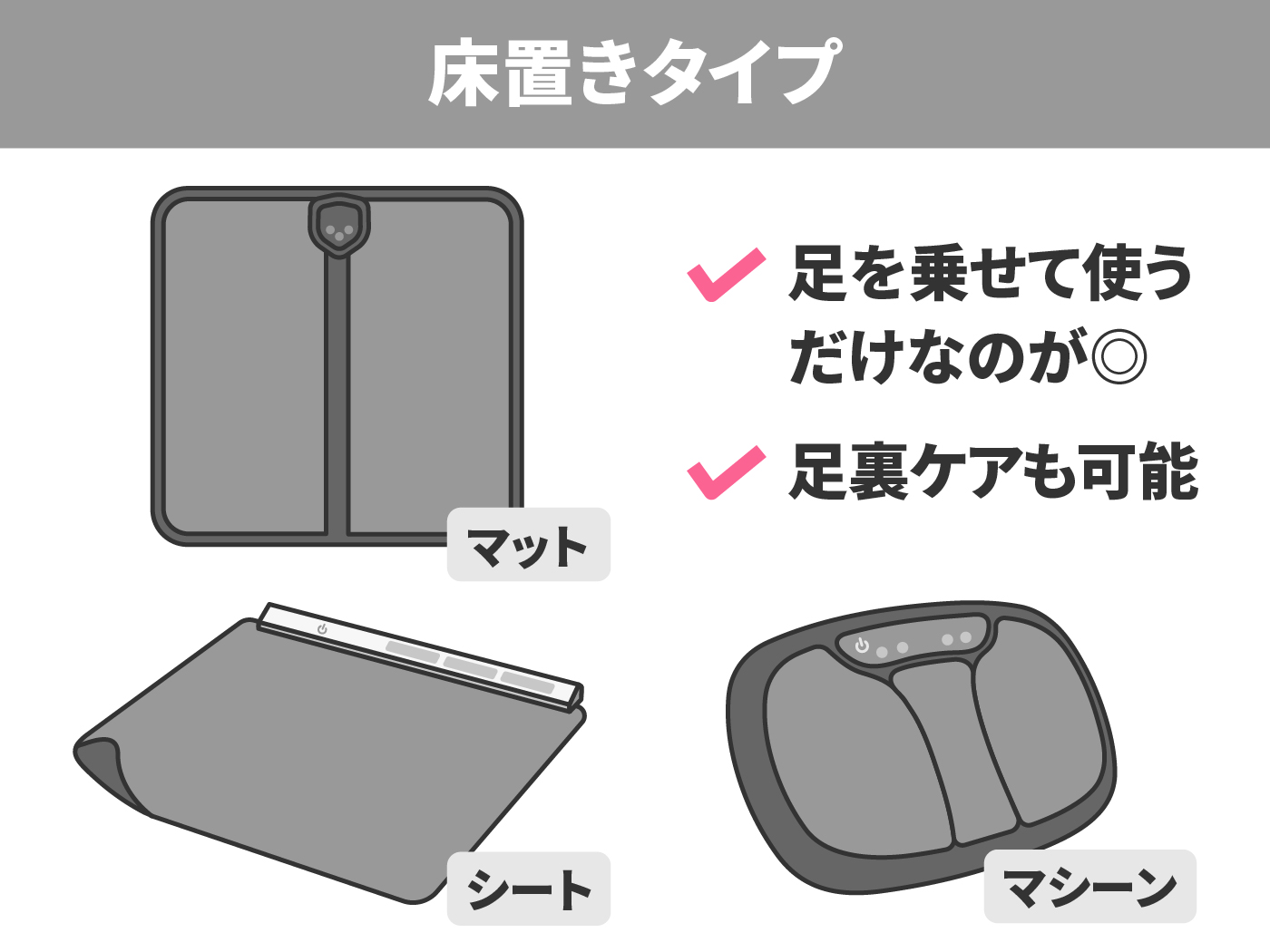 床置きタイプ

マット

足を乗せて使うだけなのが◎

足裏ケアも可能

シート

マシーン