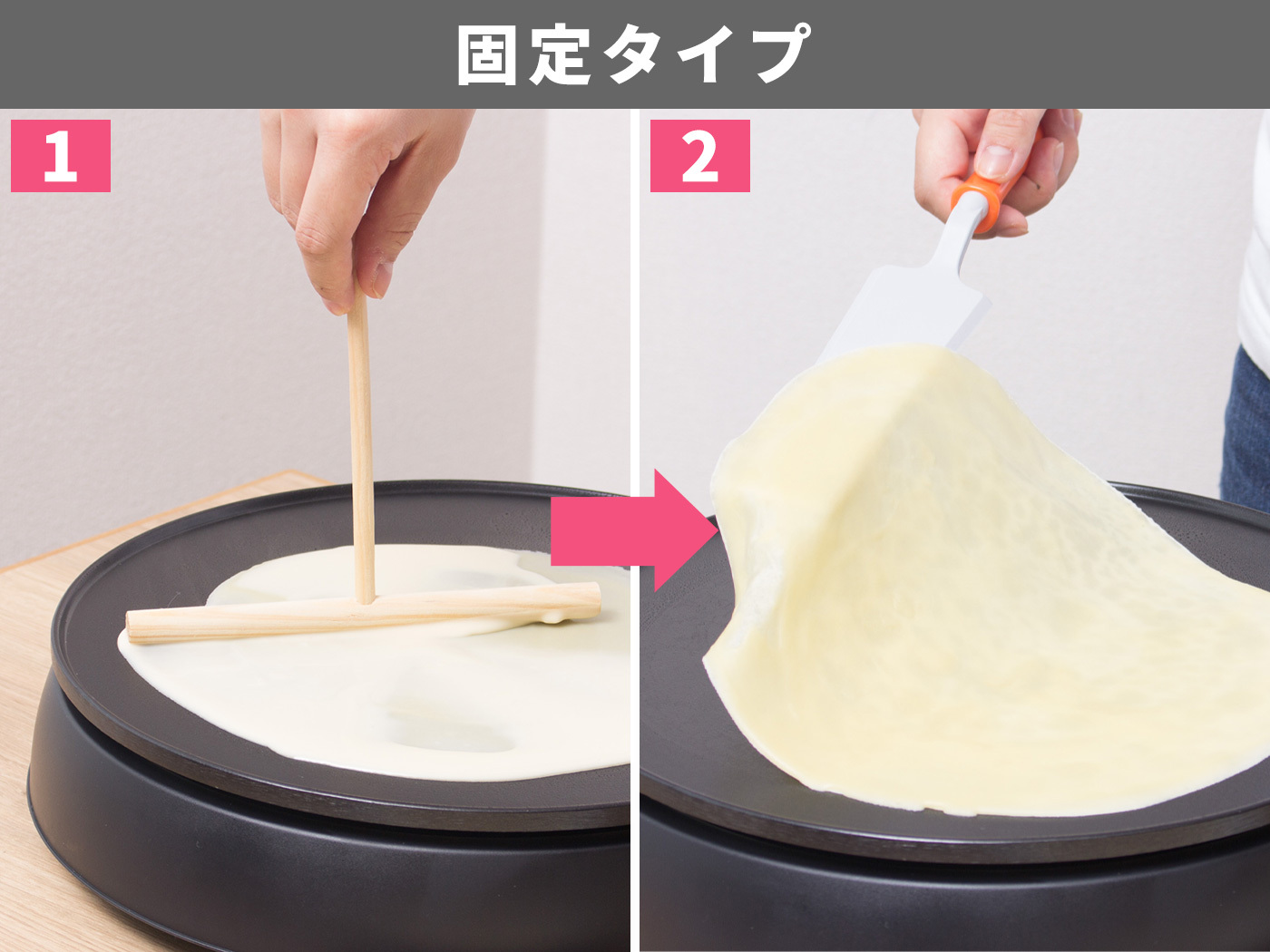 固定タイプ

1

2