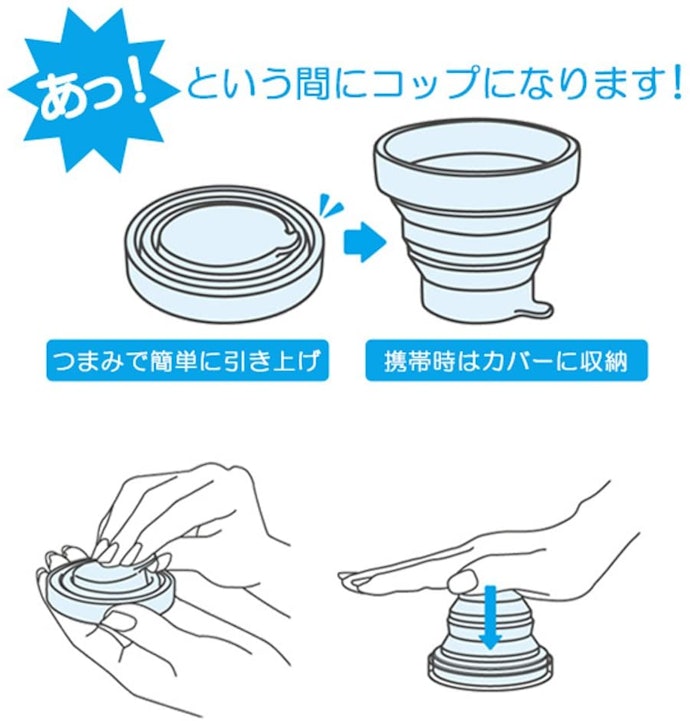 あっ！という間にコップになります！

つまみで簡単に引き上げ

携帯時はカバーに収納