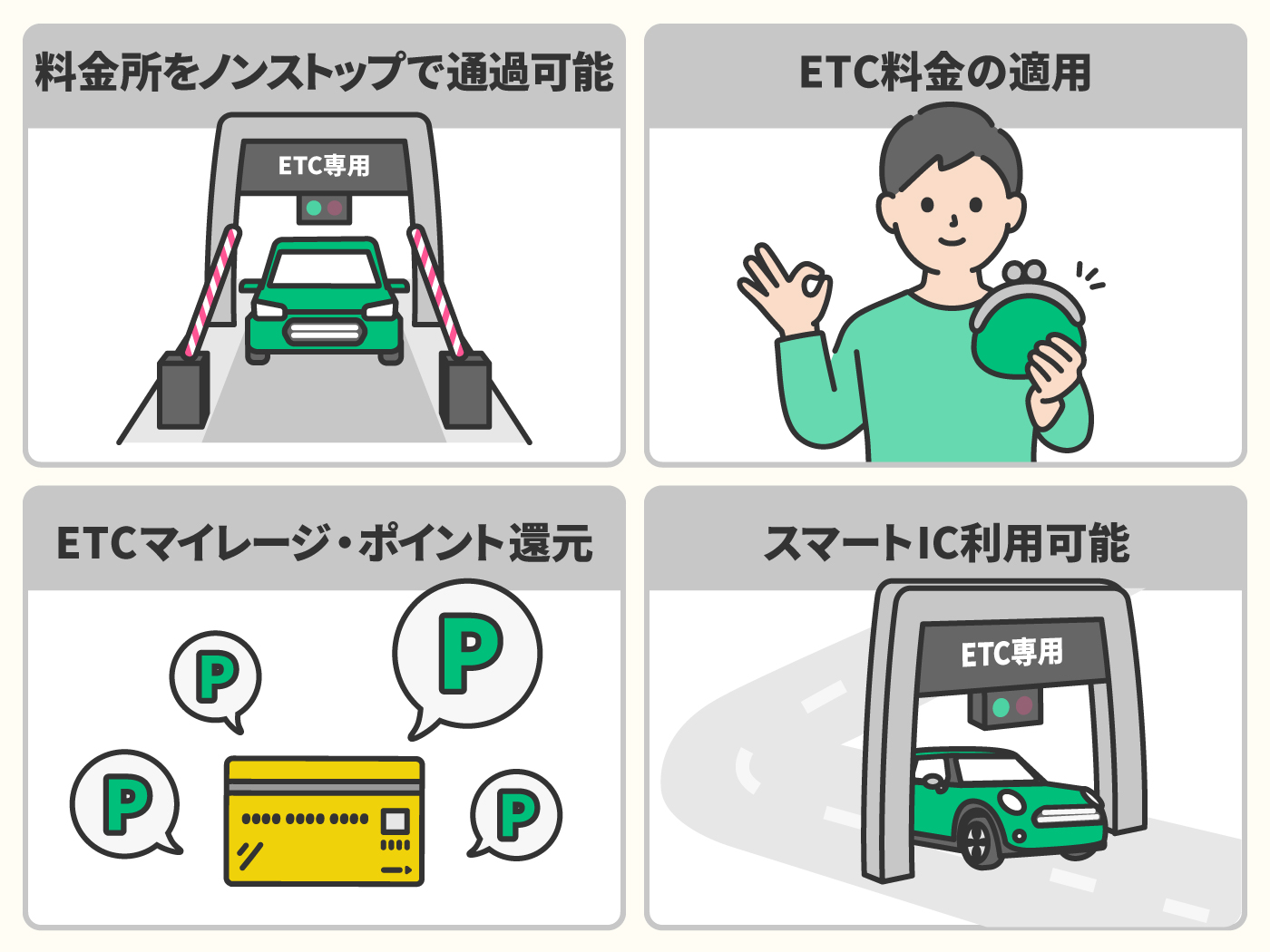 料金所をノンストップで通過可能

ETC専用

ETC料金の適用

ETCマイレージ・ポイント還元

P

P

P

P

スマートIC利用可能

ETC専用