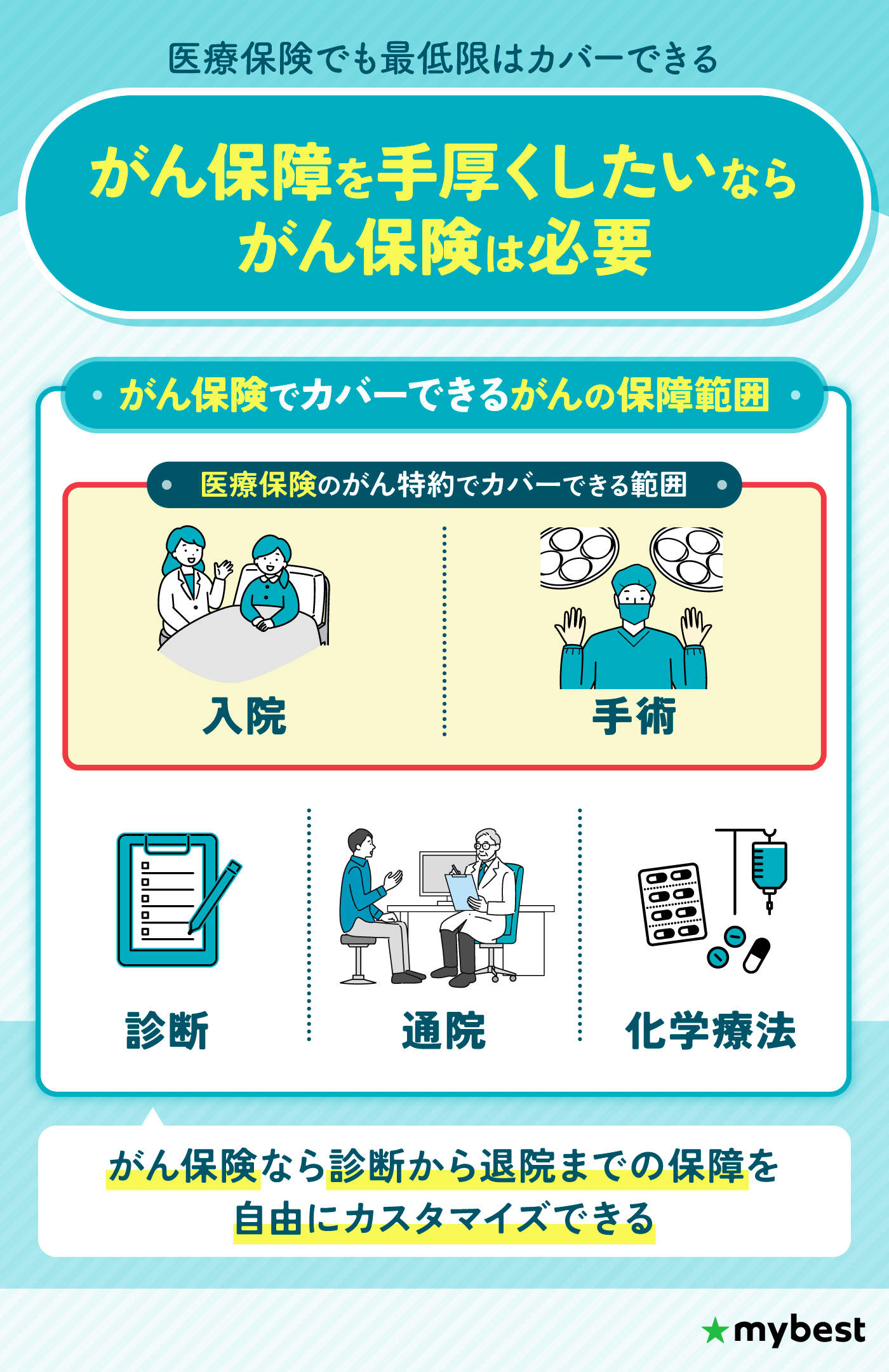 医療保険でも最低限はカバーできる

がん保障を手厚くしたいなら
がん保険は必要

がん保険でカバーできるがんの保障範囲

医療保険のがん特約でカバーできる範囲

入院

手術

診断

通院

化学療法

がん保険なら診断から退院までの保障を
自由にカスタマイズできる

mybest