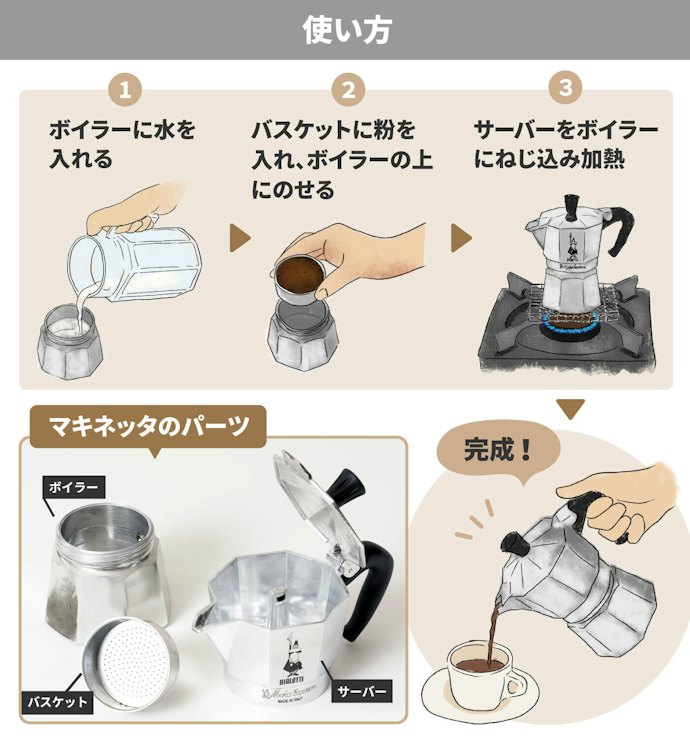 使い方

1
ボイラーに水を入れる

2
バスケットに粉を入れ、ボイラーの上にのせる

3
サーバーをボイラーにねじ込み加熱

完成！

マキネッタのパーツ

ボイラー

バスケット

サーバー

BIALETTI
Moka Express
MADE IN ITALY