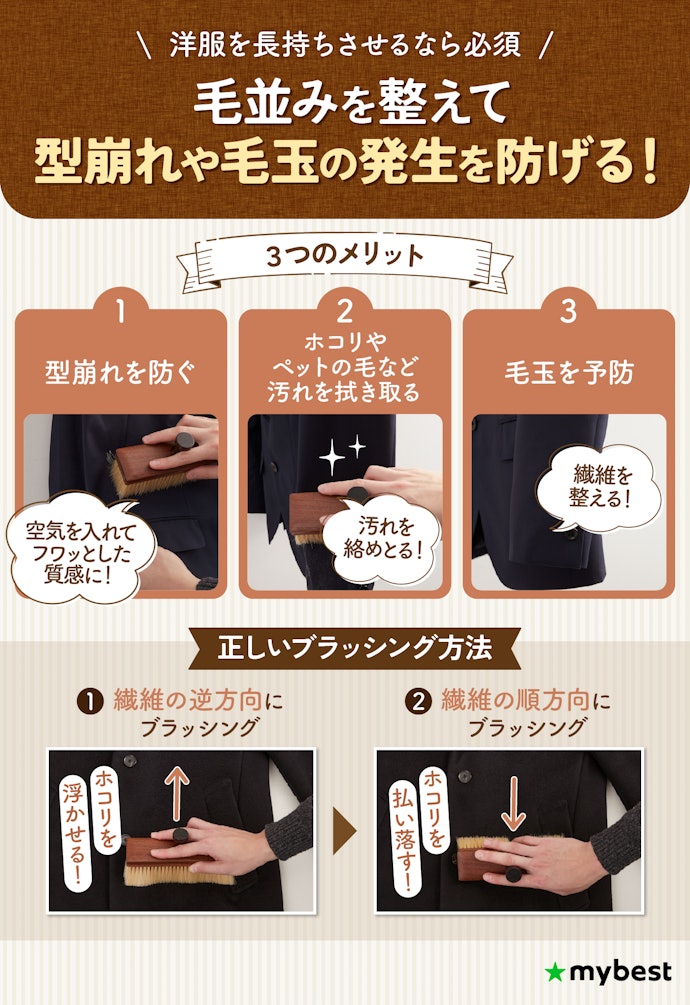 \ 洋服を長持ちさせるなら必須 /

毛並みを整えて
型崩れや毛玉の発生を防げる！

3つのメリット

1
型崩れを防ぐ

空気を入れてフワッとした質感に！

2
ホコリやペットの毛など汚れを拭き取る

汚れを絡めとる！

3
毛玉を予防

繊維を整える！

正しいブラッシング方法

❶ 繊維の逆方向にブラッシング

ホコリを浮かせる！

❷ 繊維の順方向にブラッシング

ホコリを払い落す！

mybest