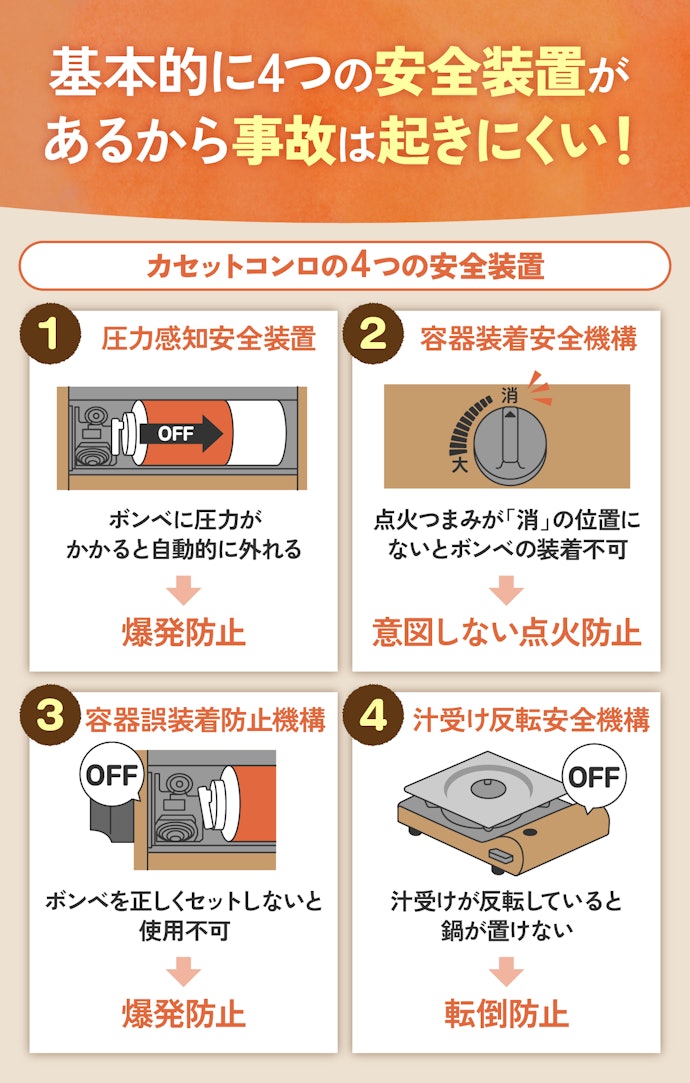 基本的に4つの安全装置があるから事故は起きにくい！

カセットコンロの4つの安全装置

1 圧力感知安全装置

OFF

ボンベに圧力がかかると自動的に外れる

爆発防止

2 容器装着安全機構

消

大

点火つまみが「消」の位置にないとボンベの装着不可

意図しない点火防止

3 容器誤装着防止機構

OFF

ボンベを正しくセットしないと使用不可

爆発防止

4 汁受け反転安全機構

OFF

汁受けが反転していると鍋が置けない

転倒防止