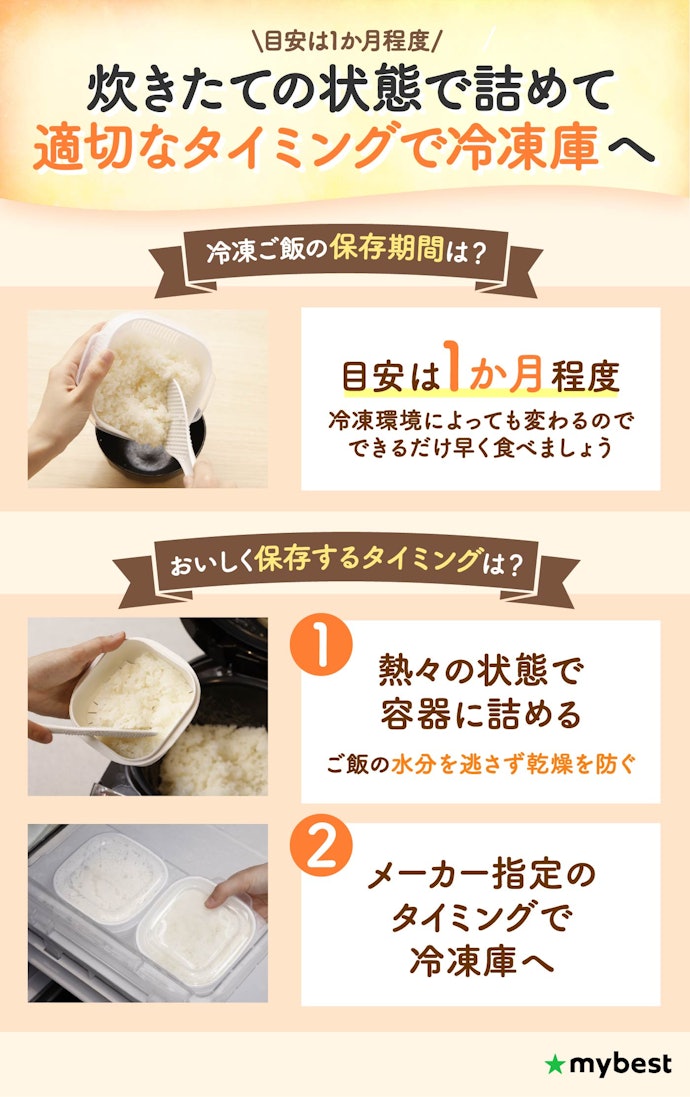 \目安は1か月程度/

炊きたての状態で詰めて
適切なタイミングで冷凍庫へ

冷凍ご飯の保存期間は？

目安は1か月程度

冷凍環境によっても変わるので
できるだけ早く食べましょう

おいしく保存するタイミングは？

1

熱々の状態で
容器に詰める

ご飯の水分を逃さず乾燥を防ぐ

2

メーカー指定の
タイミングで
冷凍庫へ

★mybest