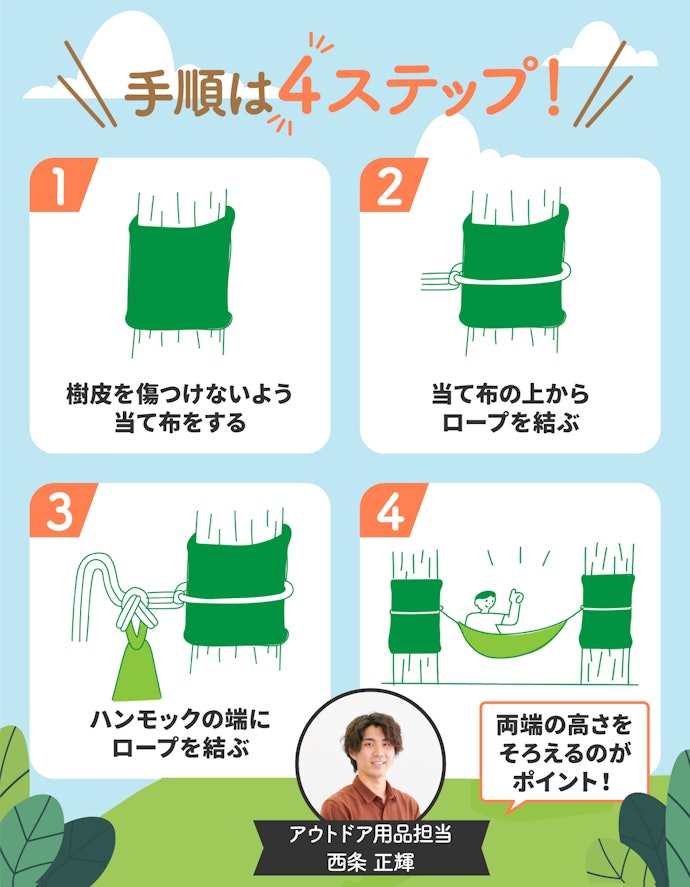 手順は4ステップ！

1
樹皮を傷つけないよう当て布をする

2
当て布の上からロープを結ぶ

3
ハンモックの端にロープを結ぶ

4

両端の高さをそろえるのがポイント！

アウトドア用品担当
西条 正輝