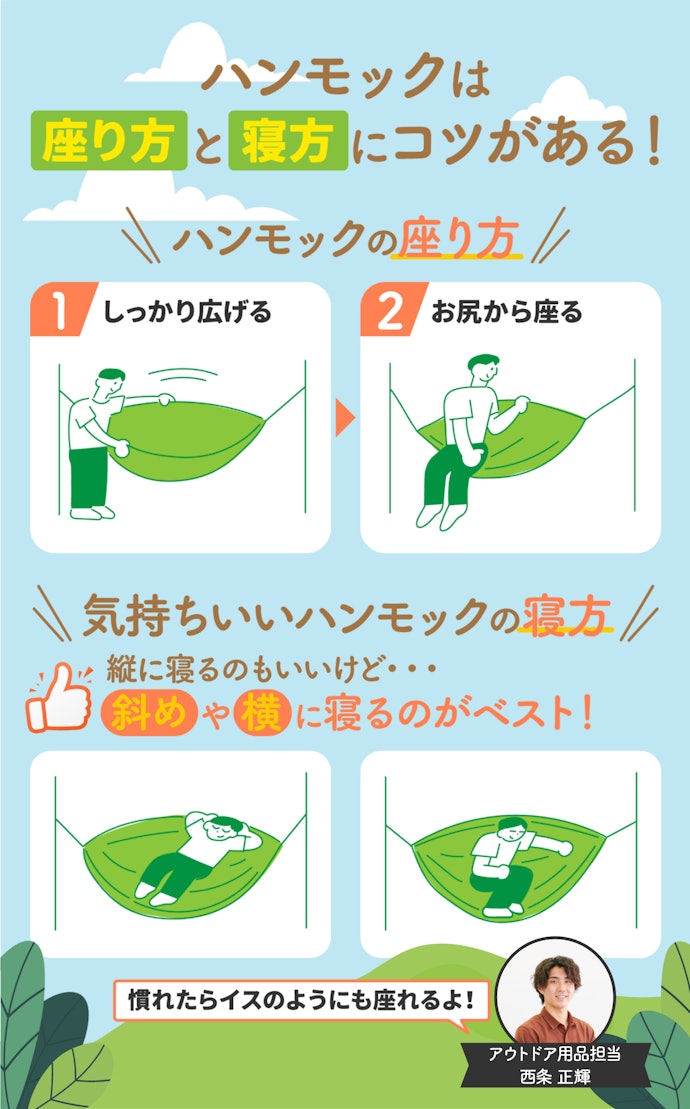 ハンモックは
座り方と寝方にコツがある！

ハンモックの座り方

1 しっかり広げる

2 お尻から座る

気持ちいいハンモックの寝方

縦に寝るのもいいけど・・・
斜めや横に寝るのがベスト！

慣れたらイスのようにも座れるよ！

アウトドア用品担当
西条 正輝