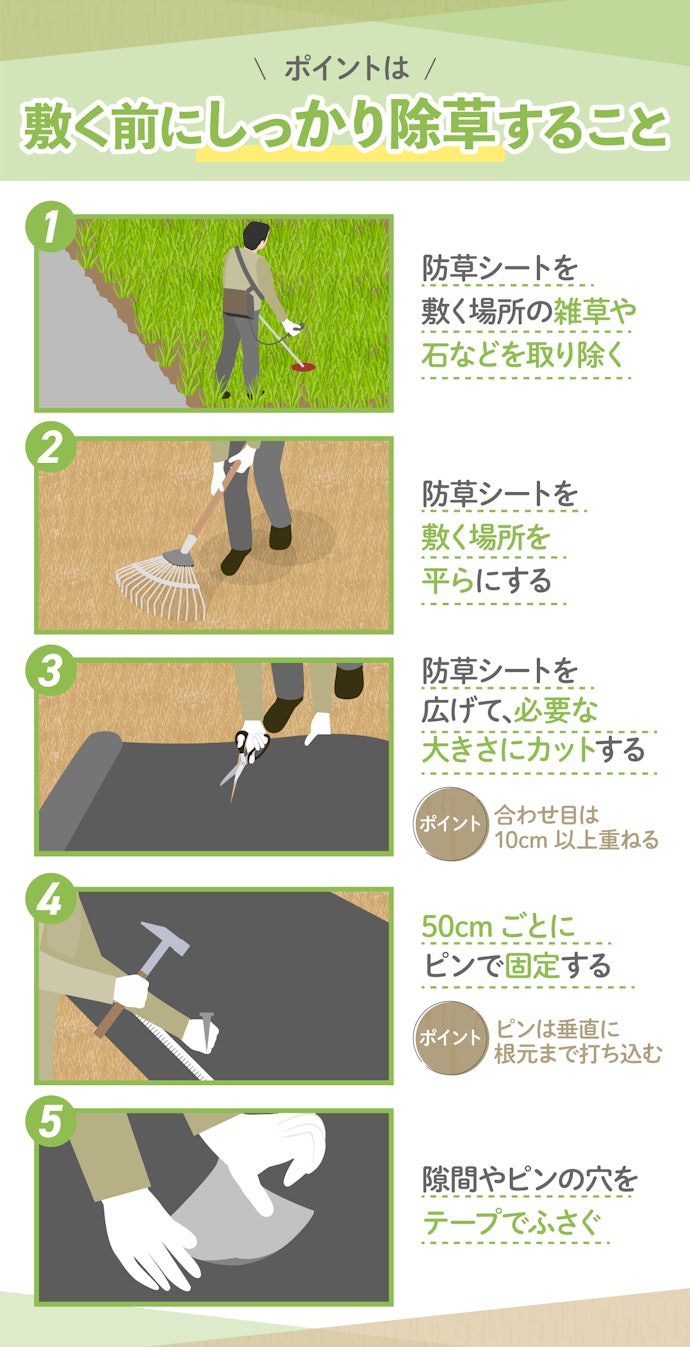 \ ポイントは /

敷く前にしっかり除草すること

1

防草シートを敷く場所の雑草や石などを取り除く

2

防草シートを敷く場所を平らにする

3

防草シートを広げて、必要な大きさにカットする

ポイント 合わせ目は10cm 以上重ねる

4

50cm ごとにピンで固定する

ポイント ピンは垂直に根元まで打ち込む

5

隙間やピンの穴をテープでふさぐ