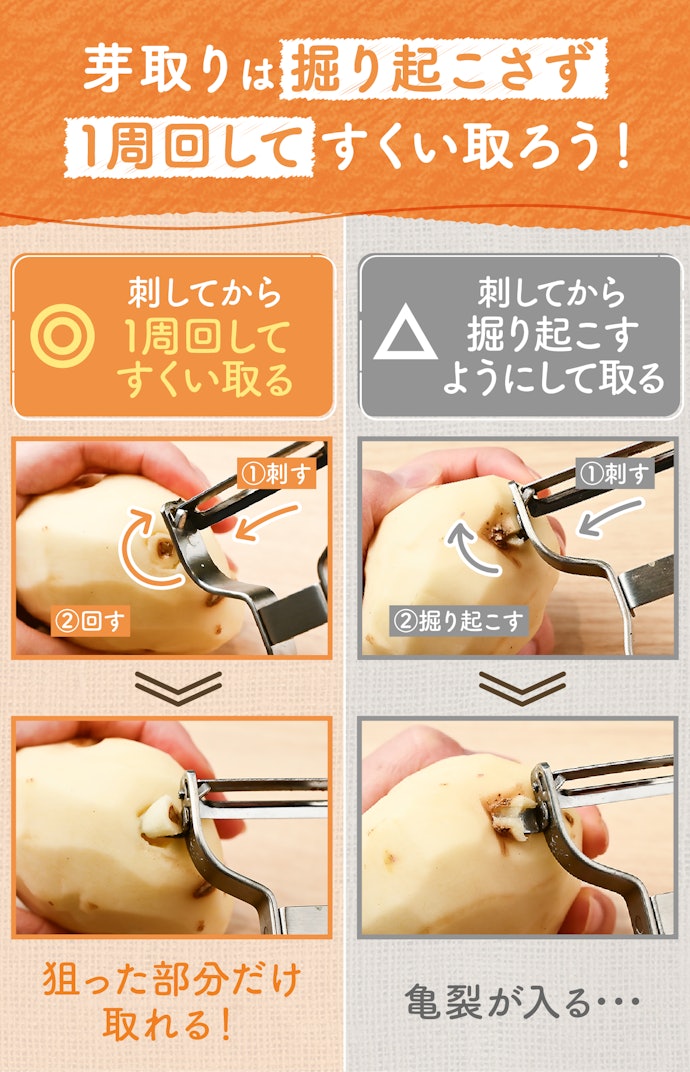 芽取りは掘り起こさず
1周回してすくい取ろう！

◎ 刺してから
1周回して
すくい取る

①刺す
②回す

狙った部分だけ
取れる！

△ 刺してから
掘り起こす
ようにして取る

①刺す
②掘り起こす

亀裂が入る…