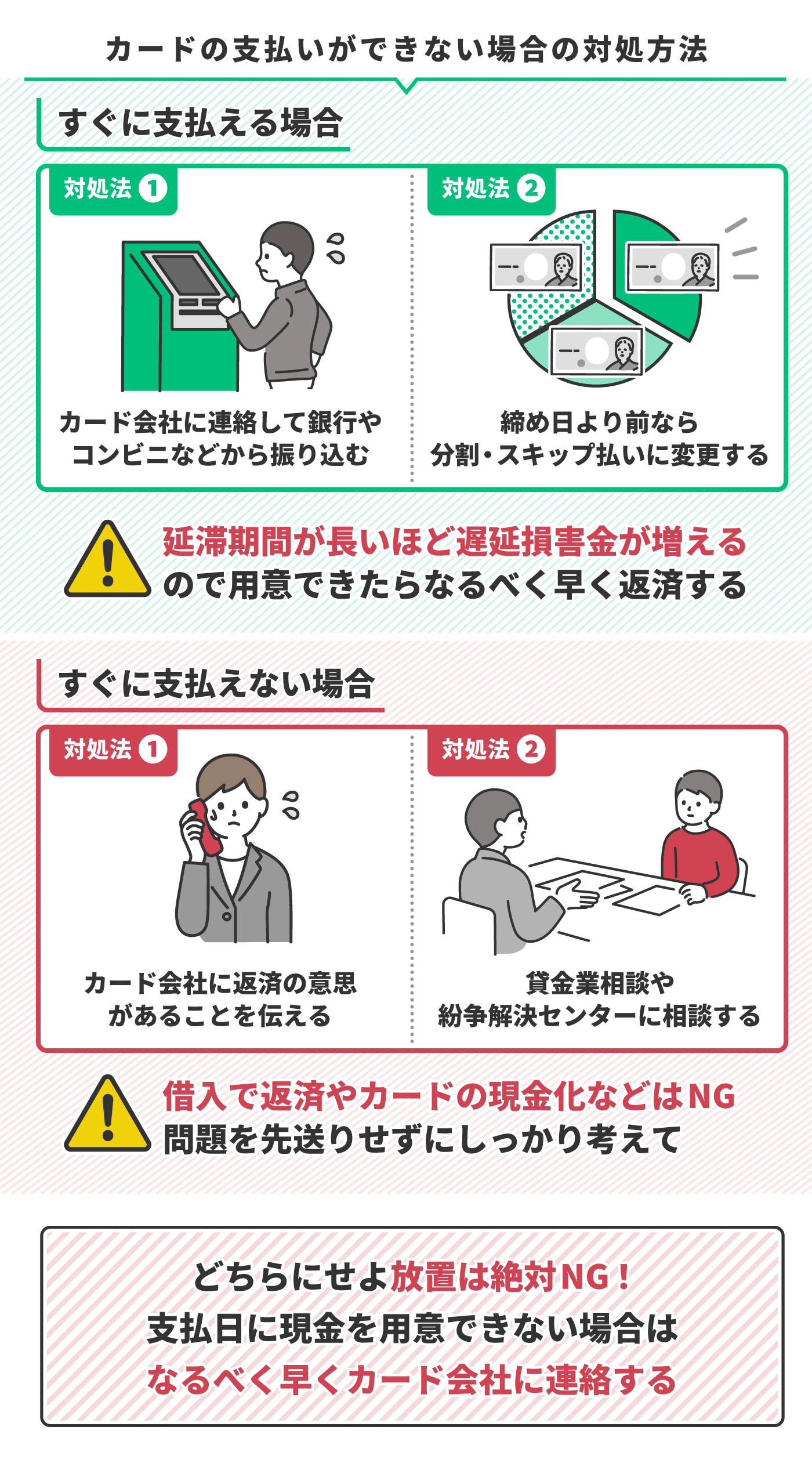 カードの支払いができない場合の対処方法

すぐに支払える場合

対処法 1

カード会社に連絡して銀行やコンビニなどから振り込む

対処法 2

締め日より前なら分割・スキップ払いに変更する

延滞期間が長いほど遅延損害金が増えるので用意できたらなるべく早く返済する

すぐに支払えない場合

対処法 1

カード会社に返済の意思があることを伝える

対処法 2

貸金業相談や紛争解決センターに相談する

借入で返済やカードの現金化などはNG
問題を先送りせずにしっかり考えて

どちらにせよ放置は絶対NG！
支払日に現金を用意できない場合は
なるべく早くカード会社に連絡する